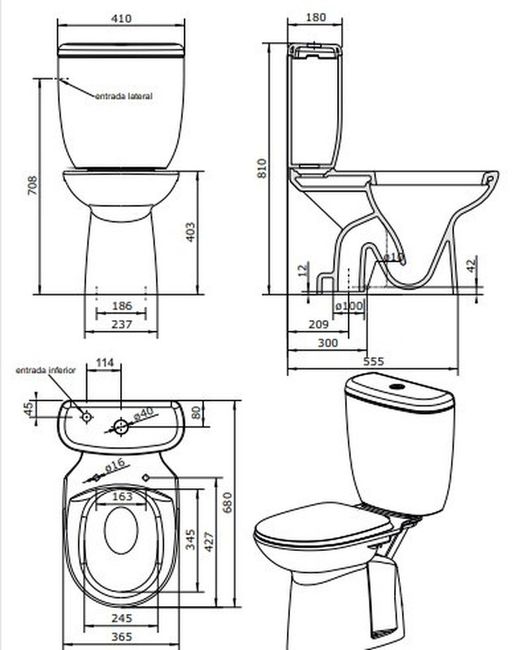 410

entrada lateral

708

403

186

237

180

810

12

ø10

42

ø100

209

300

555

entrada inferior

114

45

ø40

80

ø16

163

345

427

680

245

365